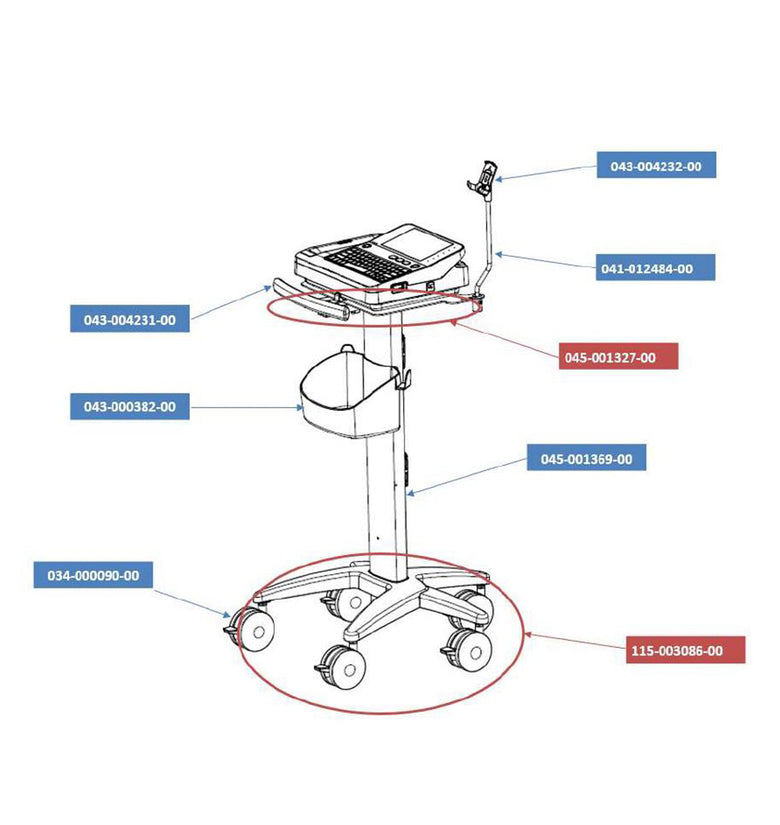 043-004232-00

041-012484-00

043-004231-00

045-001327-00

043-000382-00

045-001369-00

034-000090-00

115-003086-00